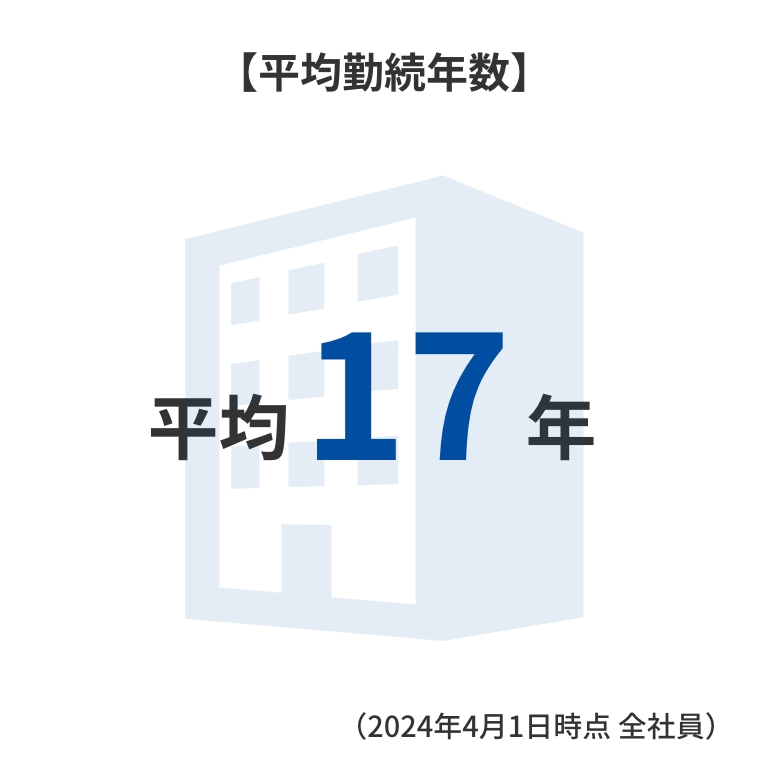 【平均勤続年数】

平均 17 年

（2024年4月1日時点 全社員）