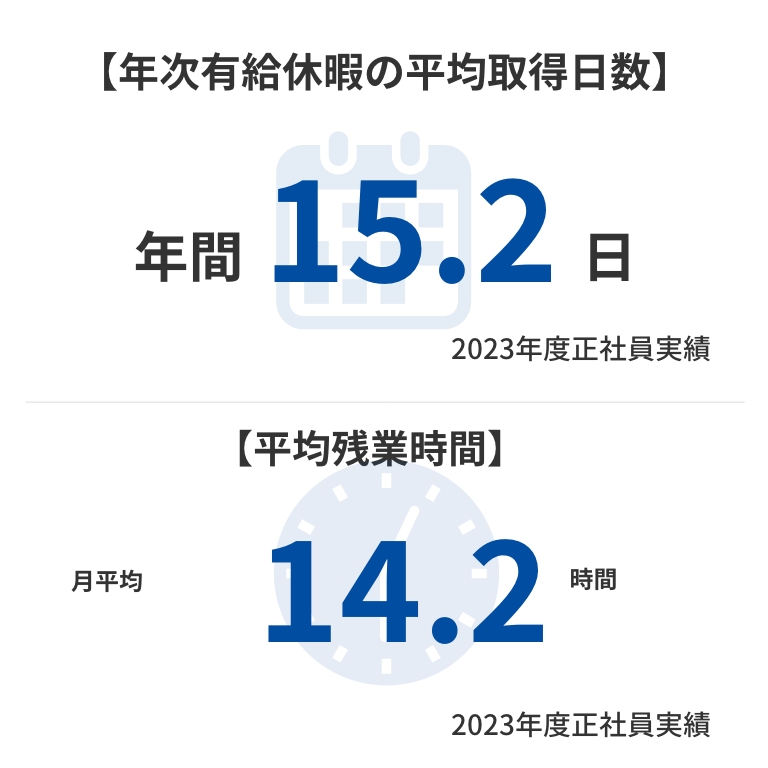 【年次有給休暇の平均取得日数】

年間 15.2 日

2023年度正社員実績

【平均残業時間】

月平均 14.2 時間

2023年度正社員実績